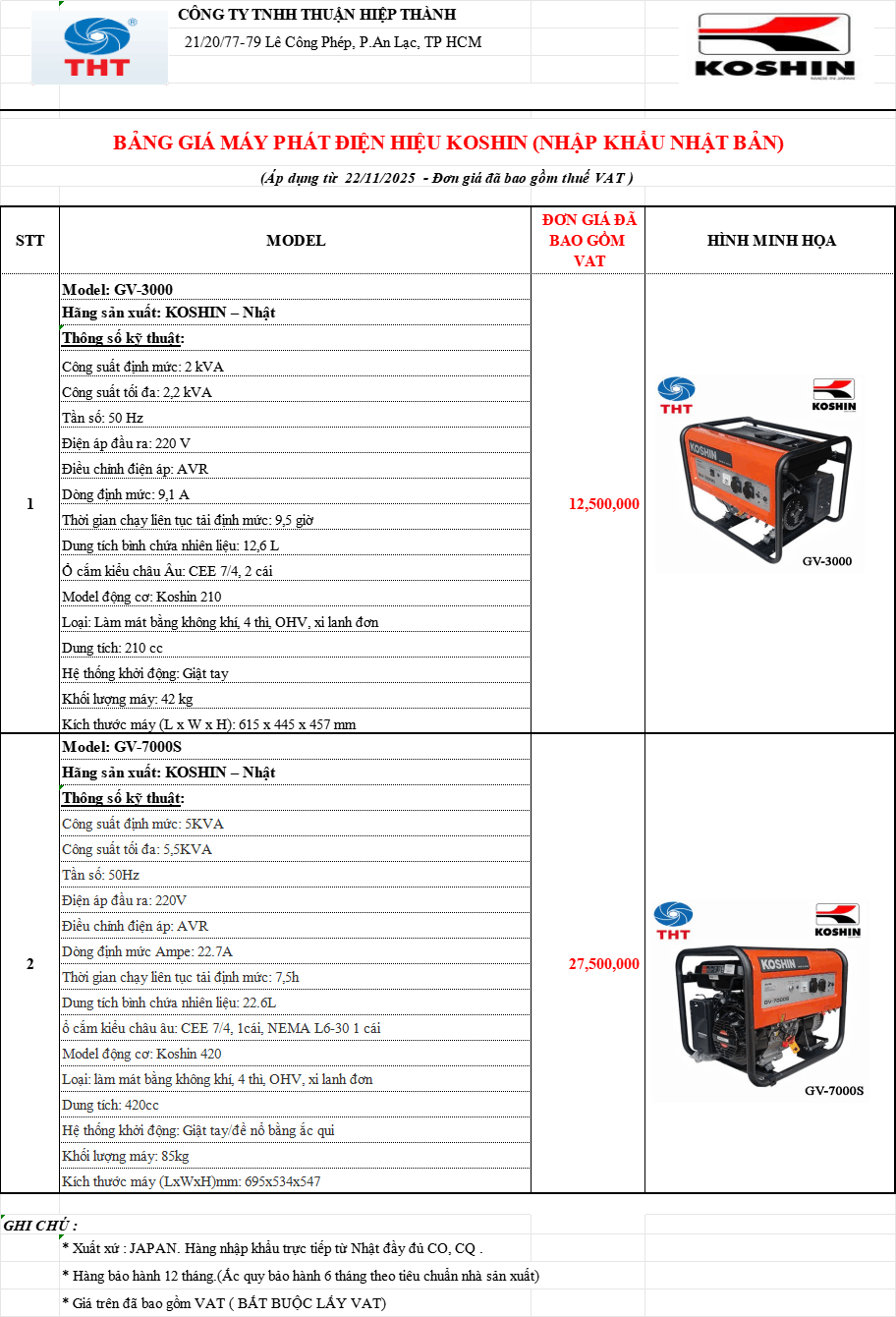 THT

CÔNG TY TNHH THUẬN HIỆP THÀNH

21/20/77-79 Lê Công Phép, P.An Lạc, TP HCM

KOSHIN
MADE IN JAPAN

BẢNG GIÁ MÁY PHÁT ĐIỆN HIỆU KOSHIN (NHẬP KHẨU NHẬT BẢN)

(Áp dụng từ 22/11/2025 - Đơn giá đã bao gồm thuế VAT )

| STT | MODEL | ĐƠN GIÁ ĐÃ BAO GỒM VAT | HÌNH MINH HỌA |
|---|---|---|---|
| 1 | Model: GV-3000<br>Hãng sản xuất: KOSHIN – Nhật<br>Thông số kỹ thuật:<br>Công suất định mức: 2 kVA<br>Công suất tối đa: 2,2 kVA<br>Tần số: 50 Hz<br>Điện áp đầu ra: 220 V<br>Điều chỉnh điện áp: AVR<br>Dòng định mức: 9,1 A<br>Thời gian chạy liên tục tải định mức: 9,5 giờ<br>Dung tích bình chứa nhiên liệu: 12,6 L<br>Ổ cắm kiểu châu Âu: CEE 7/4, 2 cái<br>Model động cơ: Koshin 210<br>Loại: Làm mát bằng không khí, 4 thì, OHV, xi lanh đơn<br>Dung tích: 210 cc<br>Hệ thống khởi động: Giật tay<br>Khối lượng máy: 42 kg<br>Kích thước máy (L x W x H): 615 x 445 x 457 mm | 12,500,000 | THT KOSHIN KOSHIN GV-3000 |
| 2 | Model: GV-7000S<br>Hãng sản xuất: KOSHIN – Nhật<br>Thông số kỹ thuật:<br>Công suất định mức: 5KVA<br>Công suất tối đa: 5,5KVA<br>Tần số: 50Hz<br>Điện áp đầu ra: 220V<br>Điều chỉnh điện áp: AVR<br>Dòng định mức Ampe: 22.7A<br>Thời gian chạy liên tục tải định mức: 7,5h<br>Dung tích bình chứa nhiên liệu: 22.6L<br>ổ cắm kiểu châu âu: CEE 7/4, 1cái, NEMA L6-30 1 cái<br>Model động cơ: Koshin 420<br>Loại: làm mát bằng không khí, 4 thì, OHV, xi lanh đơn<br>Dung tích: 420cc<br>Hệ thống khởi động: Giật tay/đề nổ bằng ắc qui<br>Khối lượng máy: 85kg<br>Kích thước máy (LxWxH)mm: 695x534x547 | 27,500,000 | THT KOSHIN KOSHIN GV-7000S GV-7000S |

GHI CHÚ :

* Xuất xứ : JAPAN. Hàng nhập khẩu trực tiếp từ Nhật đầy đủ CO, CQ .

* Hàng bảo hành 12 tháng.(Ắc quy bảo hành 6 tháng theo tiêu chuẩn nhà sản xuất)

* Giá trên đã bao gồm VAT ( BẮT BUỘC LẤY VAT)